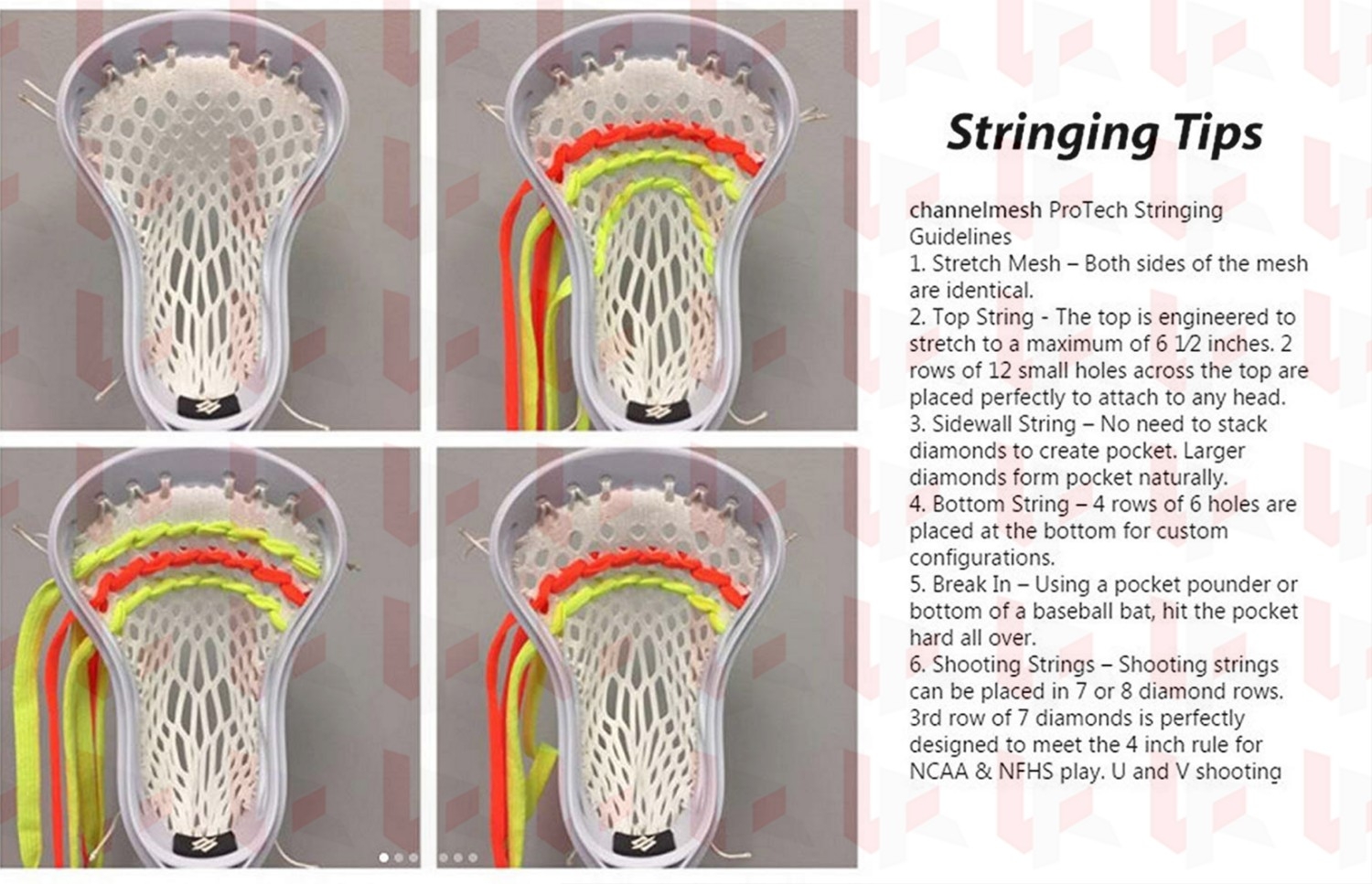 Stringing Tips

channelmesh ProTech Stringing Guidelines
1. Stretch Mesh – Both sides of the mesh are identical.
2. Top String - The top is engineered to stretch to a maximum of 6 1⁄2 inches. 2 rows of 12 small holes across the top are placed perfectly to attach to any head.
3. Sidewall String – No need to stack diamonds to create pocket. Larger diamonds form pocket naturally.
4. Bottom String – 4 rows of 6 holes are placed at the bottom for custom configurations.
5. Break In – Using a pocket pounder or bottom of a baseball bat, hit the pocket hard all over.
6. Shooting Strings – Shooting strings can be placed in 7 or 8 diamond rows. 3rd row of 7 diamonds is perfectly designed to meet the 4 inch rule for NCAA & NFHS play. U and V shooting